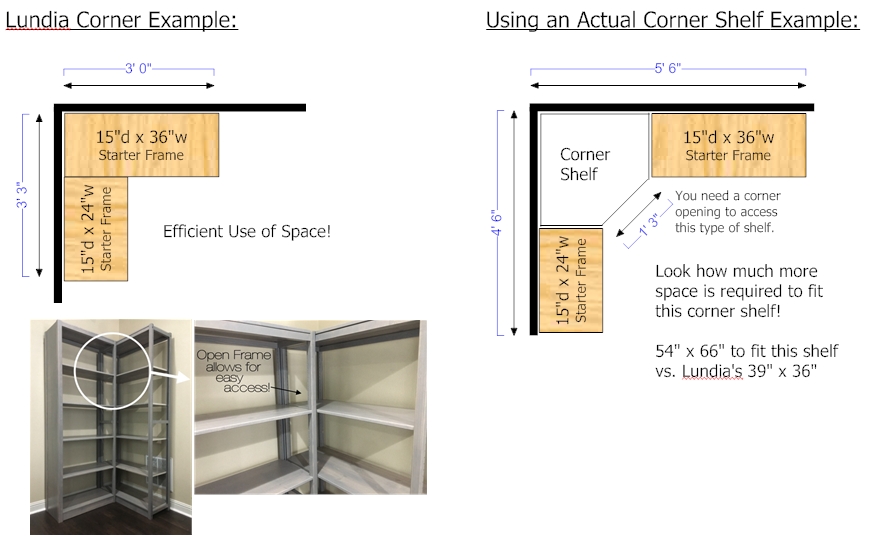 Lundia Corner Example:

3' 0"

3' 3"

15"d x 36"w
Starter Frame

15"d x 24"w
Starter Frame

Efficient Use of Space!

Open Frame allows for easy access!

Using an Actual Corner Shelf Example:

5' 6"

4' 6"

Corner Shelf

15"d x 36"w
Starter Frame

1' 3"

You need a corner opening to access this type of shelf.

15"d x 24"w
Starter Frame

Look how much more space is required to fit this corner shelf!

54" x 66" to fit this shelf vs. Lundia's 39" x 36"